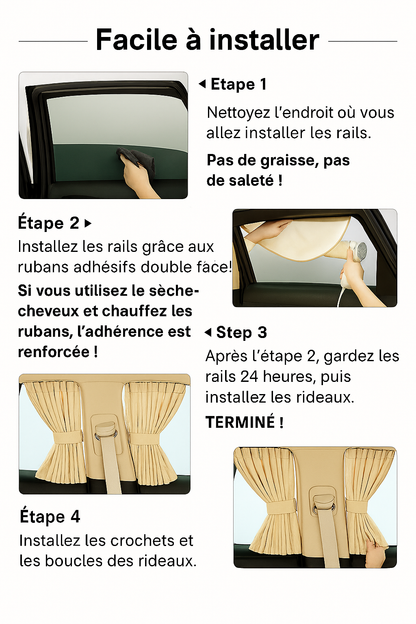 Facile à installer

◂ Etape 1

Nettoyez l'endroit où vous allez installer les rails.

Pas de graisse, pas de saleté !

Étape 2 ▸

Installez les rails grâce aux rubans adhésifs double face!

Si vous utilisez le sèche-cheveux et chauffez les rubans, l'adhérence est renforcée !

◂ Step 3

Après l'étape 2, gardez les rails 24 heures, puis installez les rideaux.

TERMINÉ !

Étape 4

Installez les crochets et les boucles des rideaux.